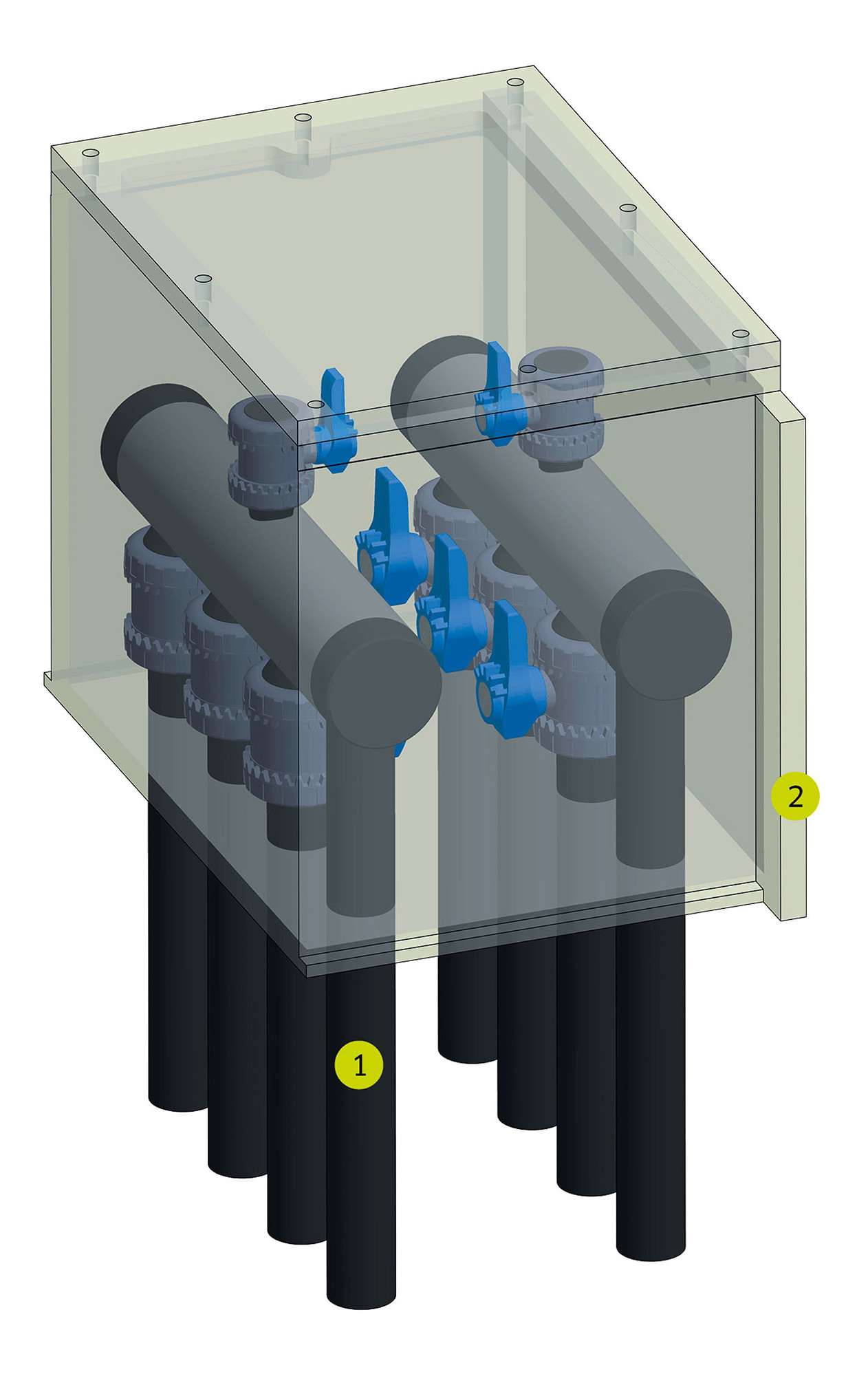 2
1