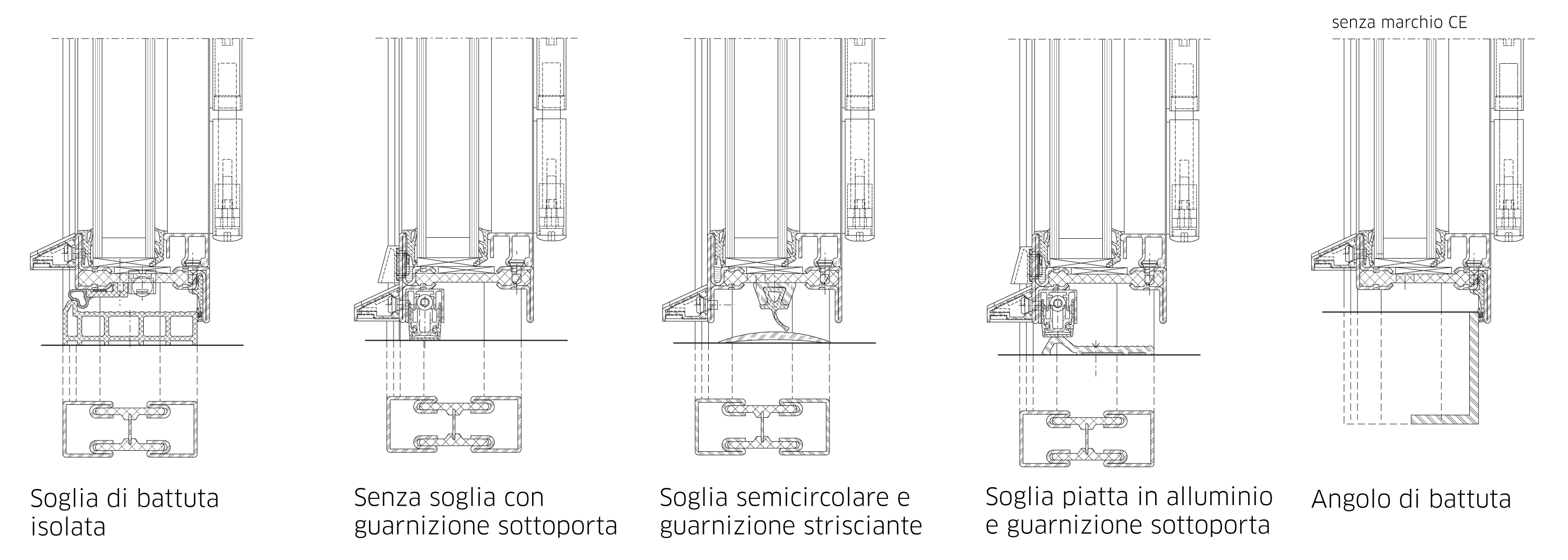 senza marchio CE

Soglia di battuta isolata

Senza soglia con guarnizione sottoporta

Soglia semicircolare e guarnizione strisciante

Soglia piatta in alluminio e guarnizione sottoporta

Angolo di battuta