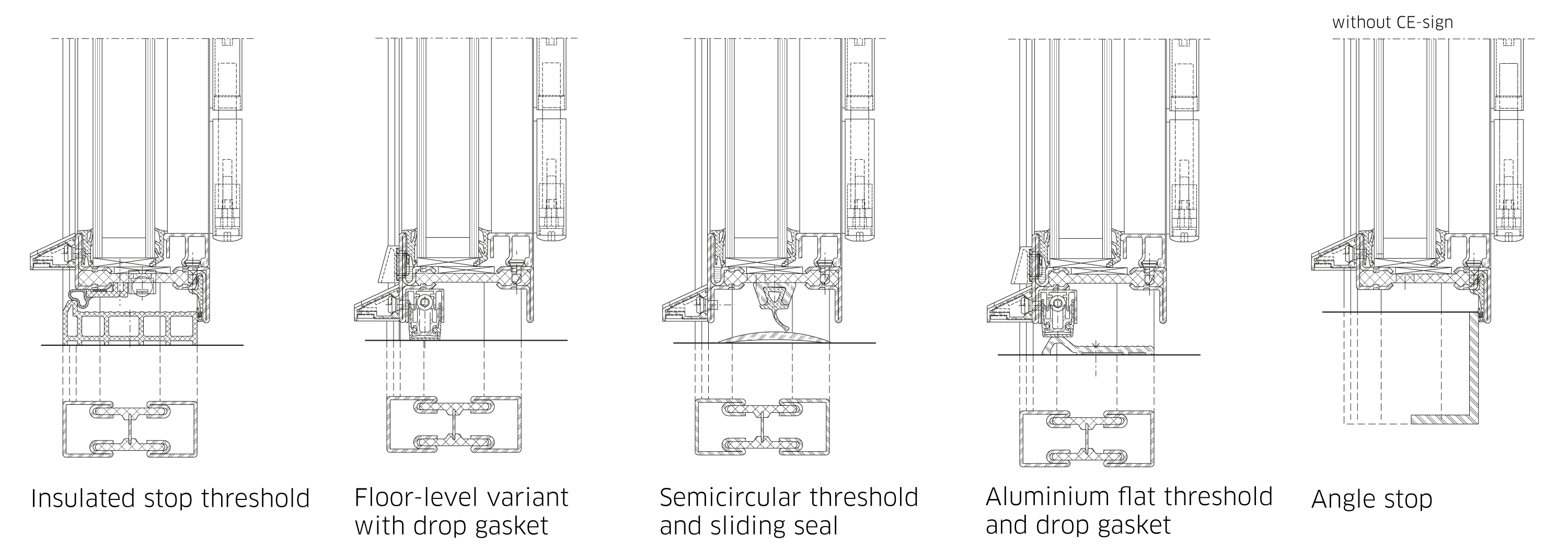 without CE-sign

Insulated stop threshold

Floor-level variant with drop gasket

Semicircular threshold and sliding seal

Aluminium flat threshold and drop gasket

Angle stop